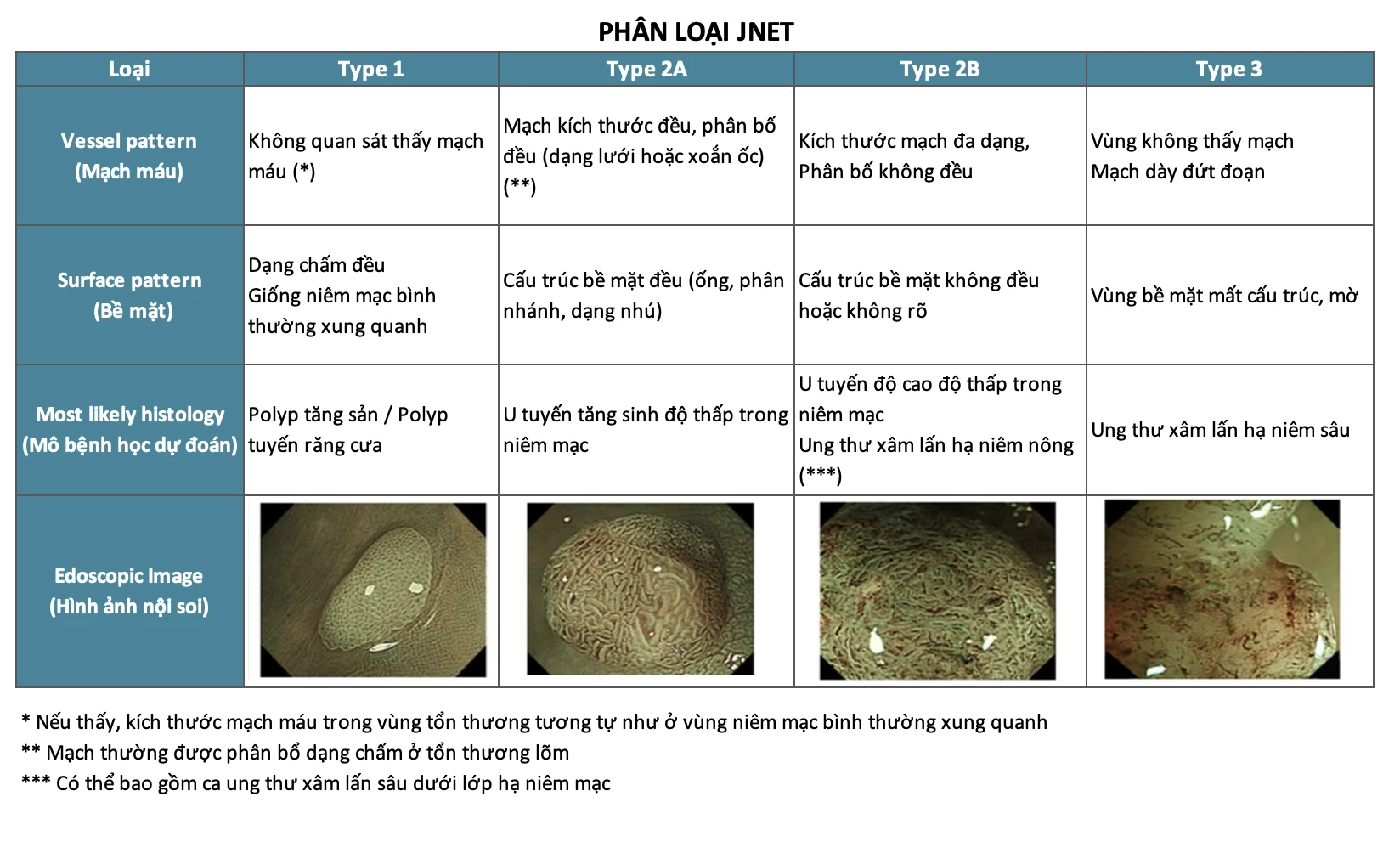 PHÂN LOẠI JNET

| Loại | Type 1 | Type 2A | Type 2B | Type 3 |
|---|---|---|---|---|
| Vessel pattern (Mạch máu) | Không quan sát thấy mạch máu (*) | Mạch kích thước đều, phân bố đều (dạng lưới hoặc xoắn ốc) (**) | Kích thước mạch đa dạng, Phân bố không đều | Vùng không thấy mạch Mạch dày đứt đoạn |
| Surface pattern (Bề mặt) | Dạng chấm đều Giống niêm mạc bình thường xung quanh | Cấu trúc bề mặt đều (ống, phân nhánh, dạng nhú) | Cấu trúc bề mặt không đều hoặc không rõ | Vùng bề mặt mất cấu trúc, mờ |
| Most likely histology (Mô bệnh học dự đoán) | Polyp tăng sản / Polyp tuyến răng cưa | U tuyến tăng sinh độ thấp trong niêm mạc | U tuyến độ cao độ thấp trong niêm mạc Ung thư xâm lấn hạ niêm nông (***) | Ung thư xâm lấn hạ niêm sâu |
| Edoscopic Image (Hình ảnh nội soi) | | | | |

* Nếu thấy, kích thước mạch máu trong vùng tổn thương tương tự như ở vùng niêm mạc bình thường xung quanh
** Mạch thường được phân bổ dạng chấm ở tổn thương lõm
*** Có thể bao gồm ca ung thư xâm lấn sâu dưới lớp hạ niêm mạc